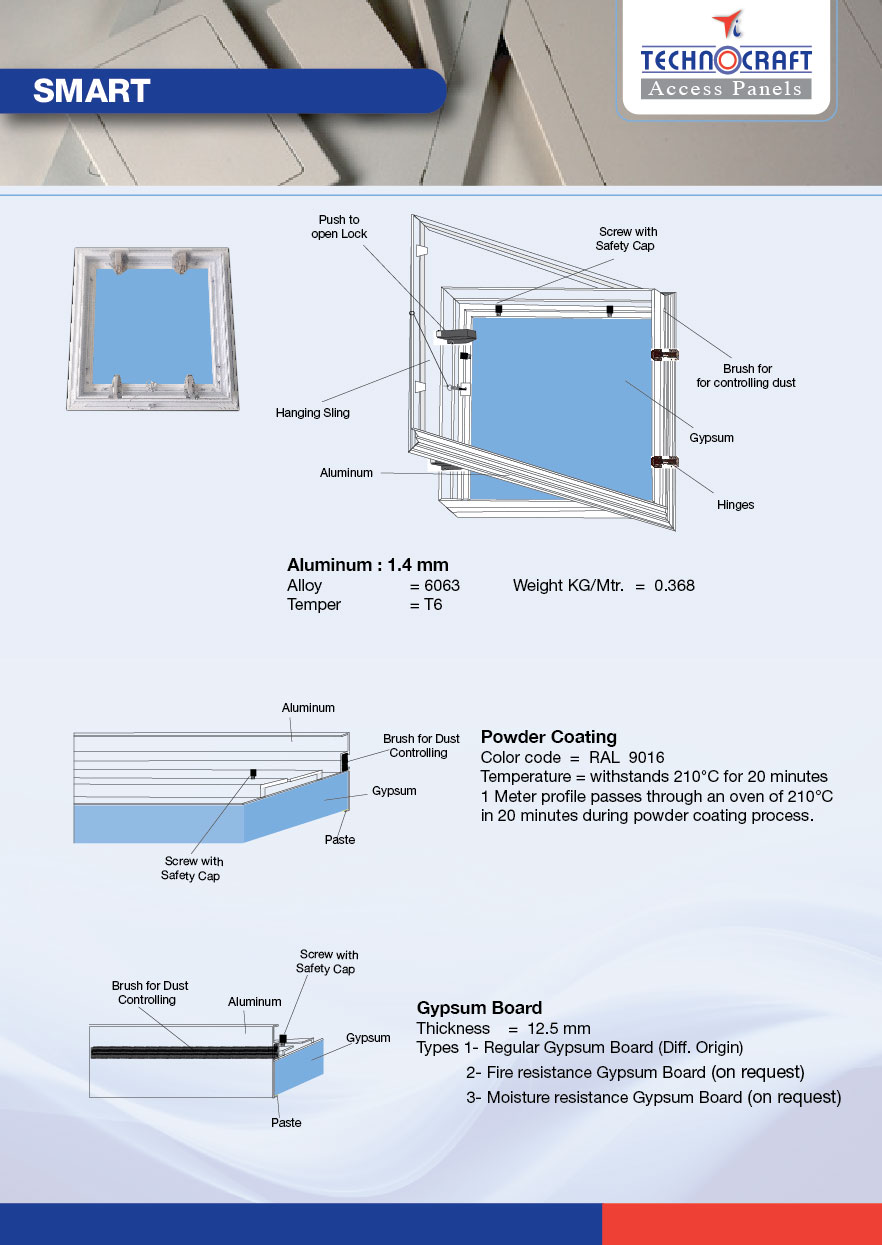 SMART

TECHNOCRAFT
Access Panels

Push to open Lock

Screw with Safety Cap

Brush for for controlling dust

Hanging Sling

Gypsum

Aluminum

Hinges

Aluminum : 1.4 mm
Alloy = 6063 Weight KG/Mtr. = 0.368
Temper = T6

Aluminum

Brush for Dust Controlling

Gypsum

Paste

Screw with Safety Cap

Powder Coating
Color code = RAL 9016
Temperature = withstands 210°C for 20 minutes
1 Meter profile passes through an oven of 210°C in 20 minutes during powder coating process.

Screw with Safety Cap

Brush for Dust Controlling

Aluminum

Gypsum

Paste

Gypsum Board
Thickness = 12.5 mm
Types 1- Regular Gypsum Board (Diff. Origin)
2- Fire resistance Gypsum Board (on request)
3- Moisture resistance Gypsum Board (on request)